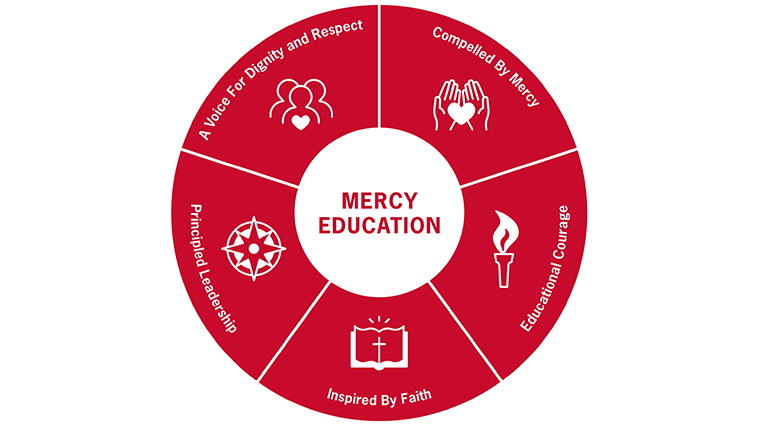 MERCY EDUCATION

Compelled By Mercy

Educational Courage

Inspired By Faith

Principled Leadership

A Voice For Dignity and Respect